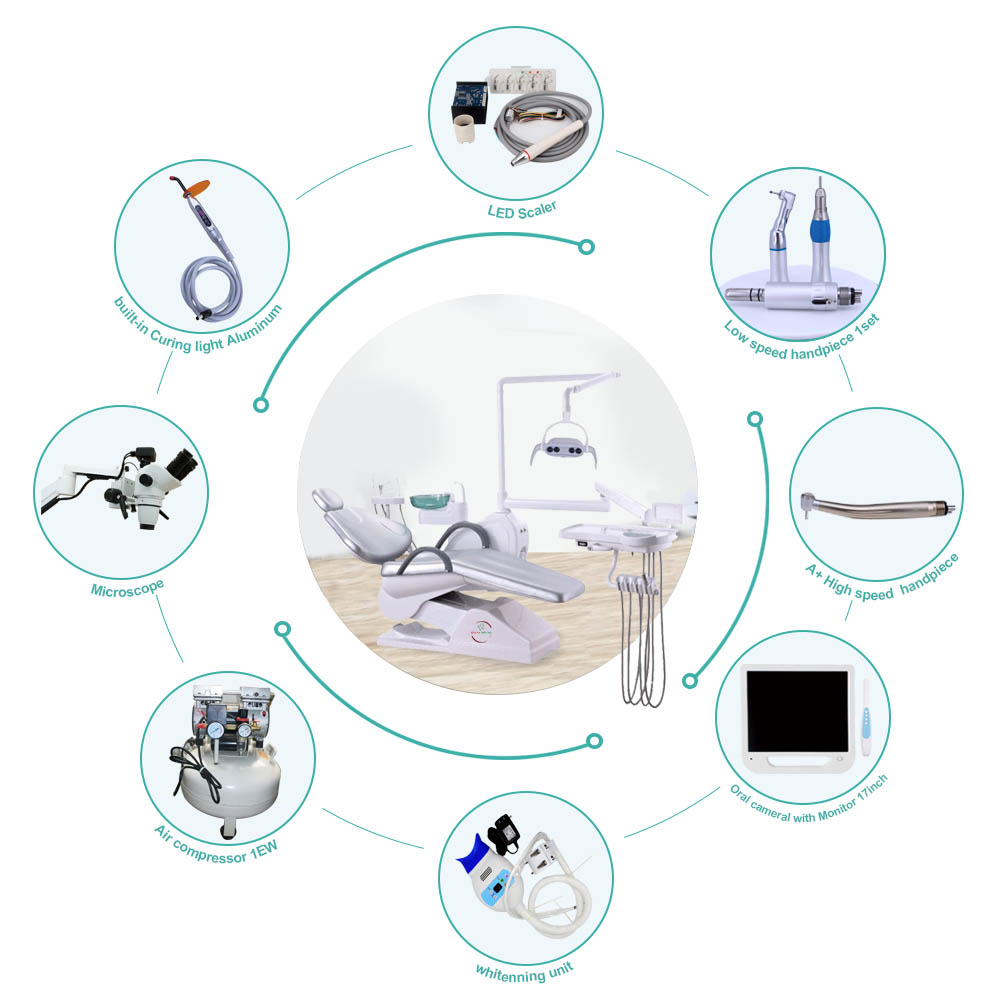 LED Scaler

Low speed handpiece 1set

A+ High speed handpiece

Oral cameral with Monitor 17inch

whitenning unit

Air compressor 1EW

Microscope

built-in Curing light Aluminum